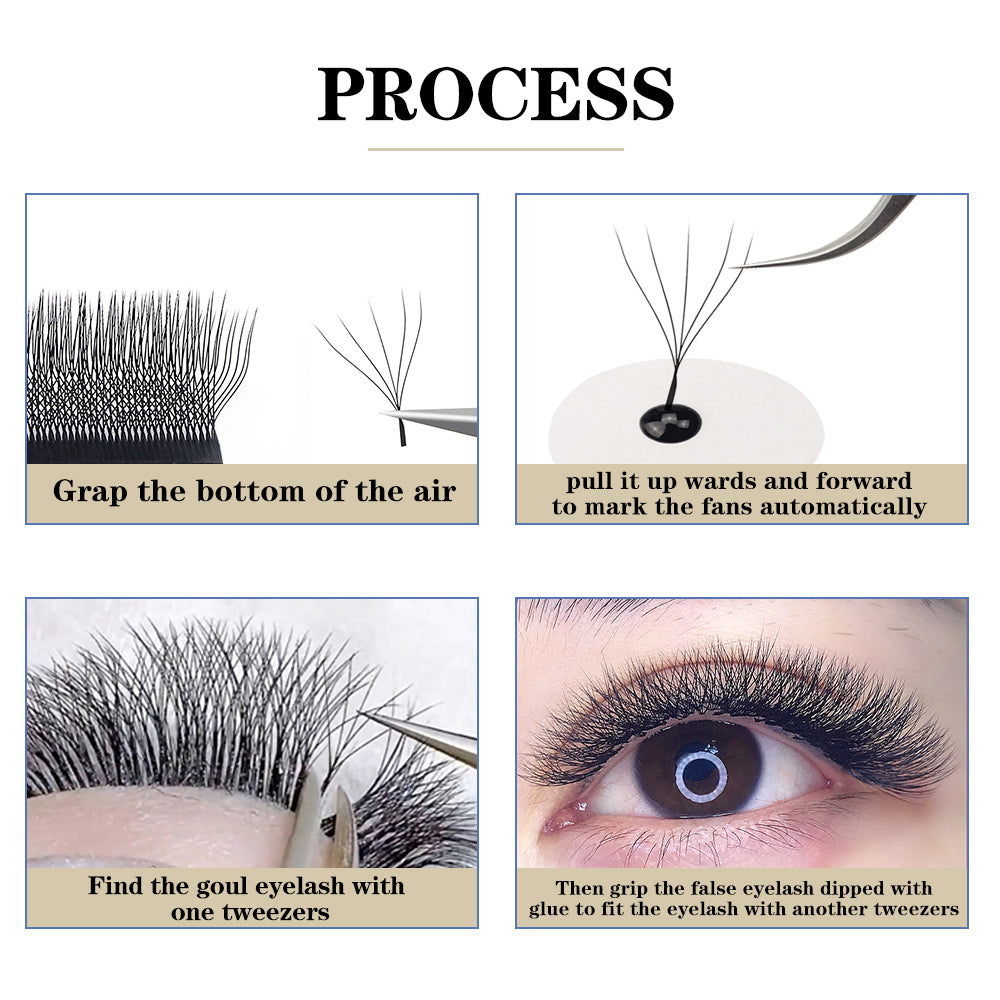 PROCESS

Grap the bottom of the air

pull it up wards and forward to mark the fans automatically

Find the goul eyelash with one tweezers

Then grip the false eyelash dipped with glue to fit the eyelash with another tweezers